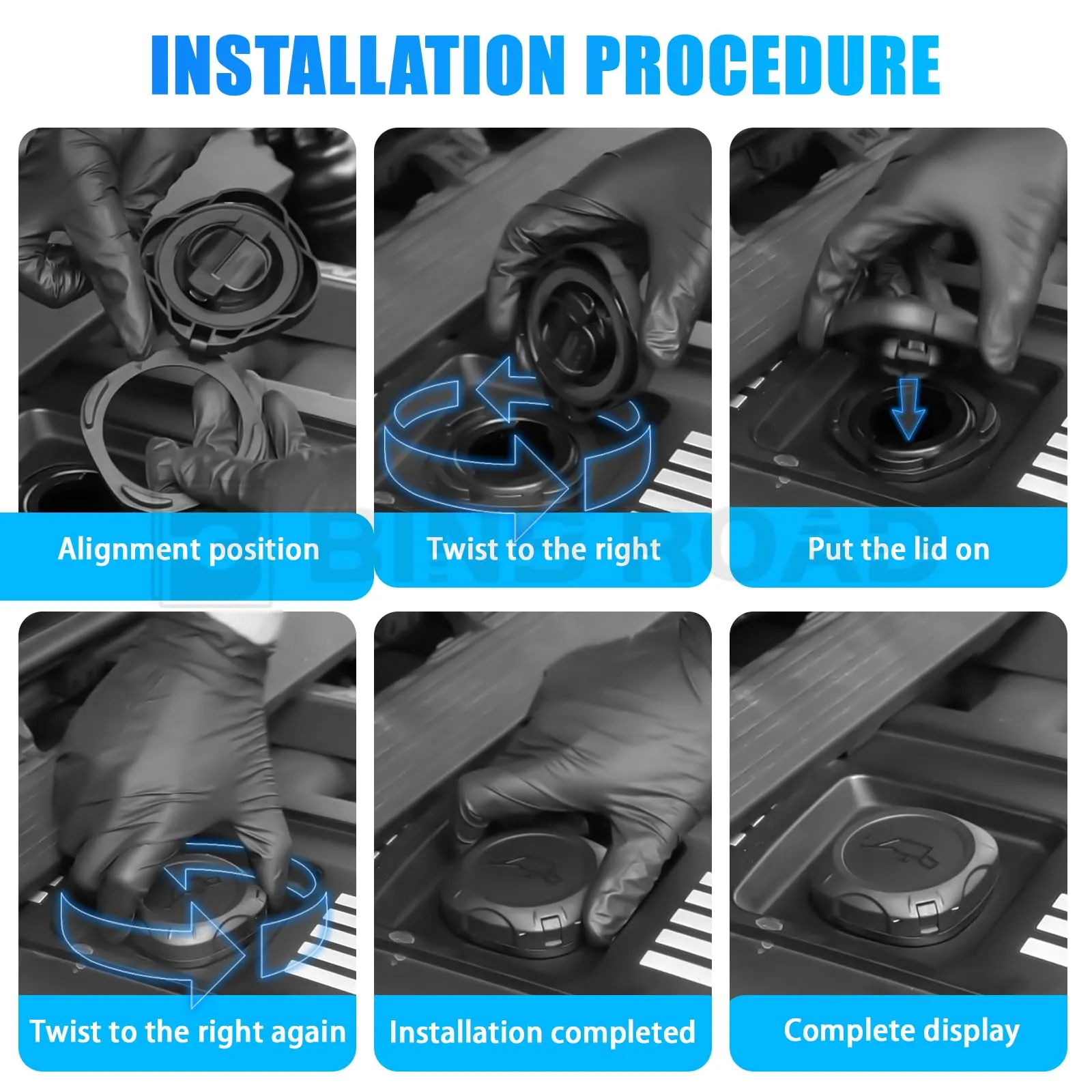 INSTALLATION PROCEDURE

Alignment position

Twist to the right

Put the lid on

BINGROAD

Twist to the right again

Installation completed

Complete display